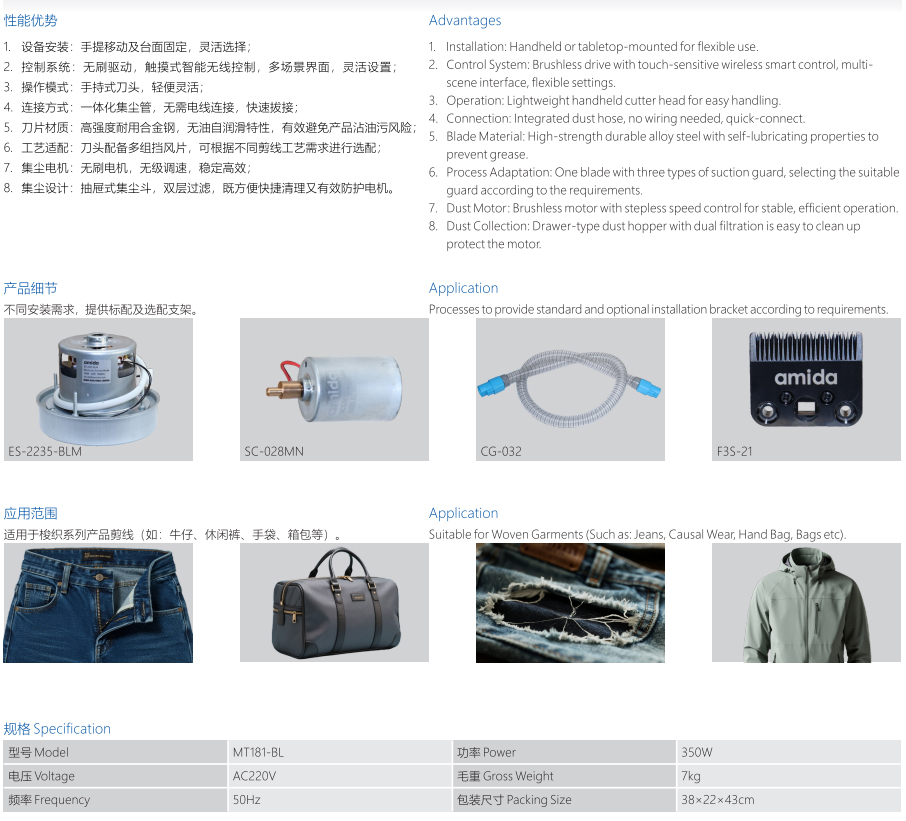 性能优势

1. 设备安装：手提移动及台面固定，灵活选择；
2. 控制系统：无刷驱动，触摸式智能无线控制，多场景界面，灵活设置；
3. 操作模式：手持式刀头，轻便灵活；
4. 连接方式：一体化集尘管，无需电线连接，快速拔接；
5. 刀片材质：高强度耐用合金钢，无油自润滑特性，有效避免产品沾油污风险；
6. 工艺适配：刀头配备多组挡风片，可根据不同剪线工艺需求进行选配；
7. 集尘电机：无刷电机，无级调速，稳定高效；
8. 集尘设计：抽屉式集尘斗，双层过滤，既方便快捷清理又有效防护电机。

Advantages

1. Installation: Handheld or tabletop-mounted for flexible use.
2. Control System: Brushless drive with touch-sensitive wireless smart control, multi-scene interface, flexible settings.
3. Operation: Lightweight handheld cutter head for easy handling.
4. Connection: Integrated dust hose, no wiring needed, quick-connect.
5. Blade Material: High-strength durable alloy steel with self-lubricating properties to prevent grease.
6. Process Adaptation: One blade with three types of suction guard, selecting the suitable guard according to the requirements.
7. Dust Motor: Brushless motor with stepless speed control for stable, efficient operation.
8. Dust Collection: Drawer-type dust hopper with dual filtration is easy to clean up protect the motor.

产品细节

不同安装需求，提供标配及选配支架。

Application

Processes to provide standard and optional installation bracket according to requirements.

amida

ES-2235-BLM

SC-028MN

CG-032

amida

F3S-21

应用范围

适用于梭织系列产品剪线（如：牛仔、休闲裤、手袋、箱包等）。

Application

Suitable for Woven Garments (Such as: Jeans, Causal Wear, Hand Bag, Bags etc).

规格 Specification

| 型号 Model | MT181-BL | 功率 Power | 350W |
|---|---|---|---|
| 电压 Voltage | AC220V | 毛重 Gross Weight | 7kg |
| 频率 Frequency | 50Hz | 包装尺寸 Packing Size | 38×22×43cm |